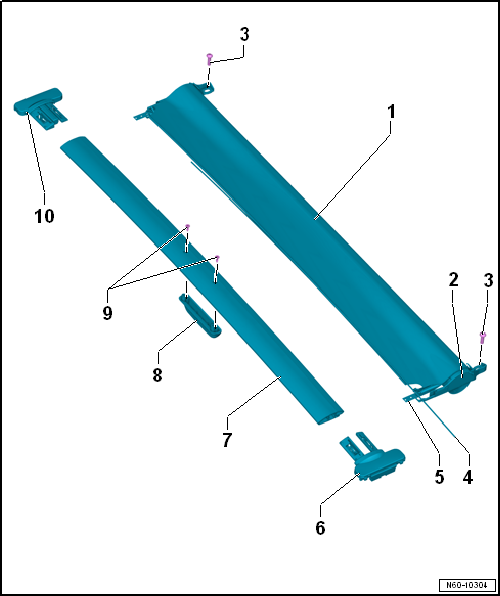 3
1
10
9
2
3
8
7
5
4
6
N60-10304