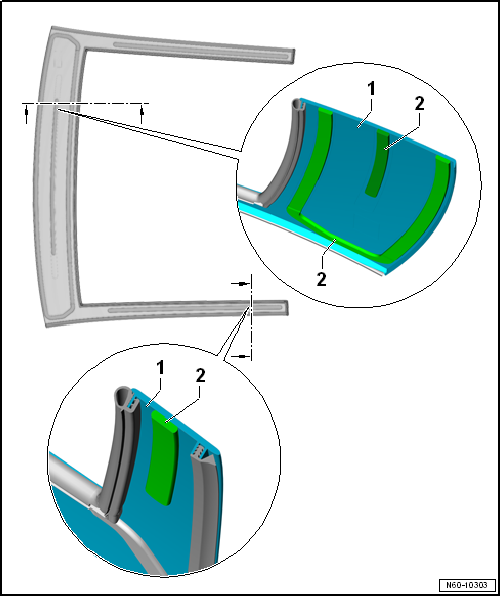 1
2
2
1
2
N60-10303