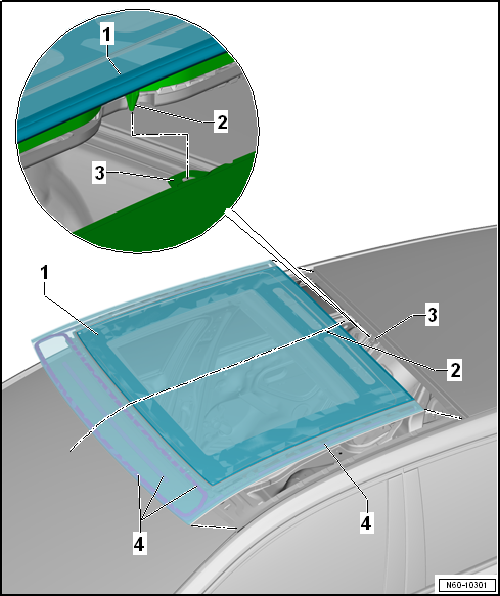 1
2
3
1
3
2
4
4
N60-10301