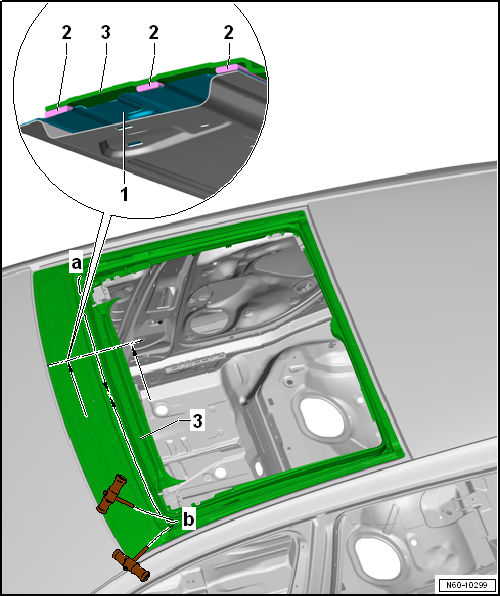 2
3
2
2
1
a
3
b
N60-10299