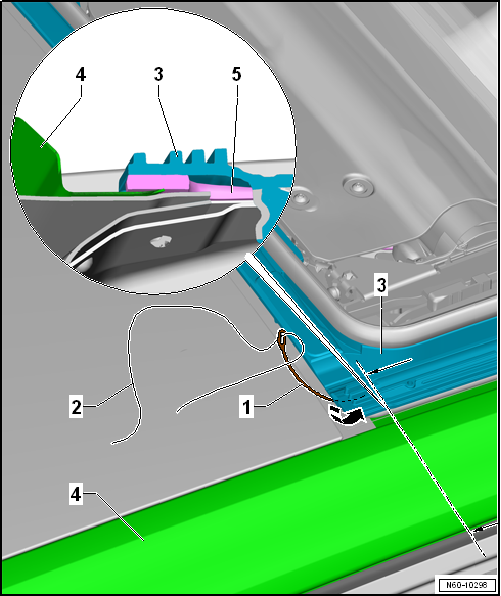 4
3
5
3
2
1
4
N60-10298