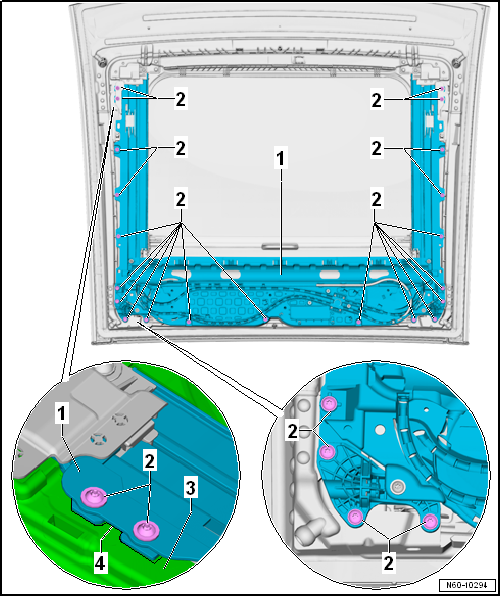 2
2
2
2
1
2
2
1
2
3
4
2
2
N60-10294