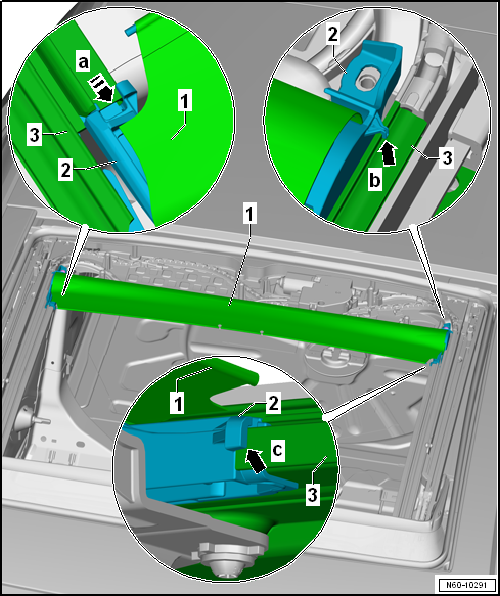 a
1
3
2
2
3
b
1
1
2
c
3
N60-10291