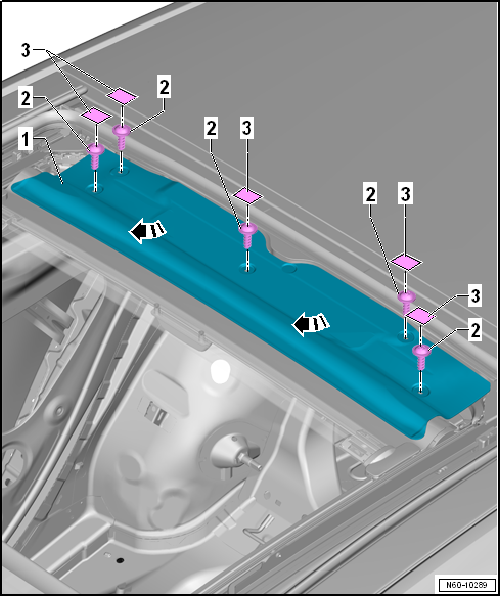 3
2
2
1
2
3
2
3
3
2
N60-10289