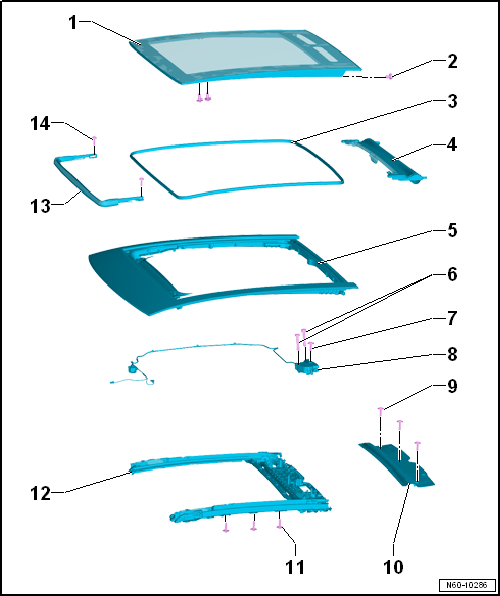 1
2
3
14
4
13
5
6
7
8
9
12
11
10
N60-10286