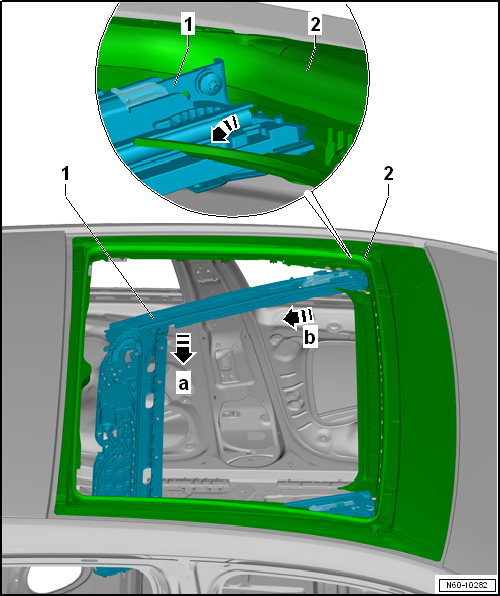 1
2
1
2
b
a
N60-10282