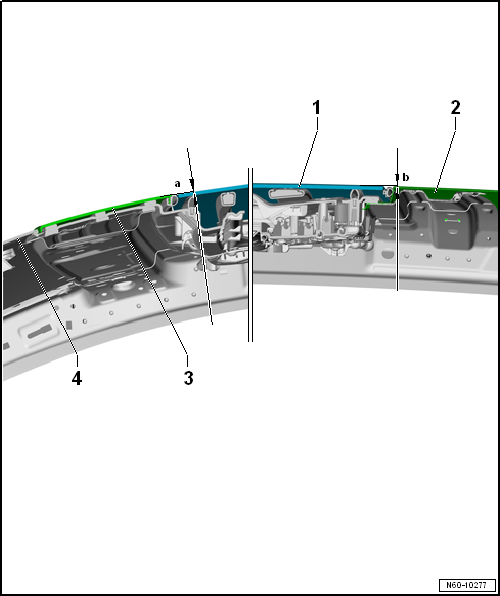 1
2
a
b
4
3
N60-10277