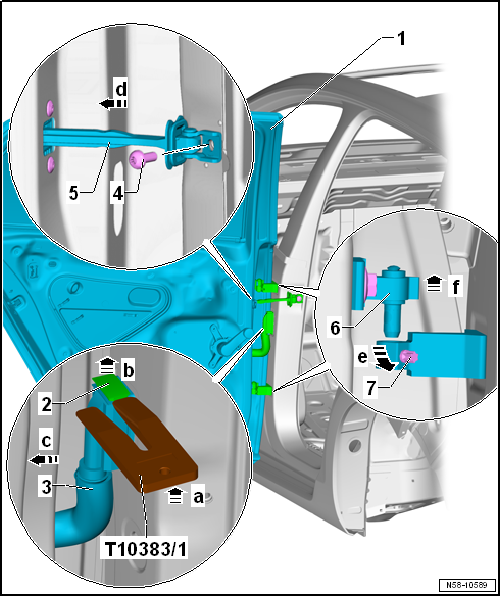 1
d
5
4
f
6
e
7
b
2
c
3
a
T10383/1
N58-10589