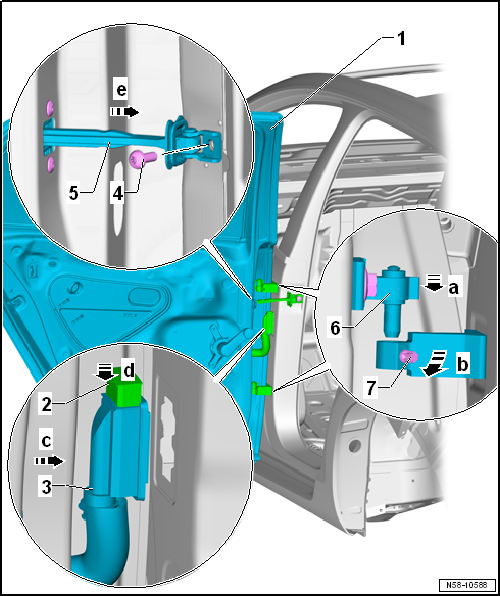 1
e
5
4
a
6
b
7
d
2
c
3
N58-10588