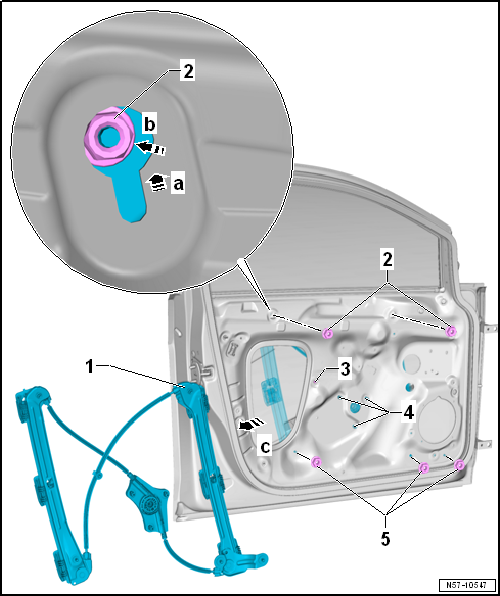 2
b
a
2
1
3
4
c
5
N57-10547