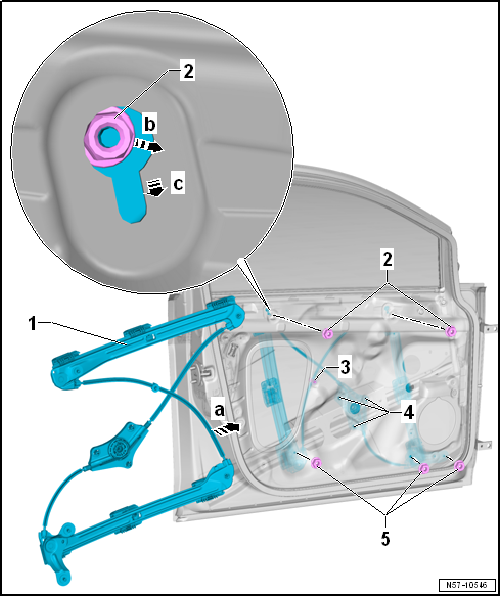 2
b
c
2
1
3
a
4
5
N57-10546