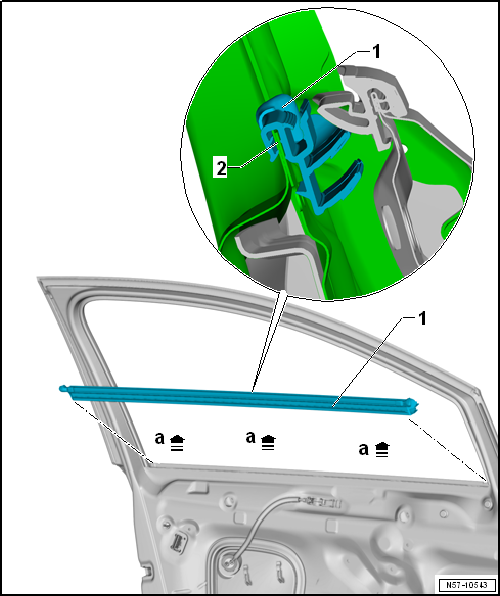 1

2

1

a

a

a

N57-10543