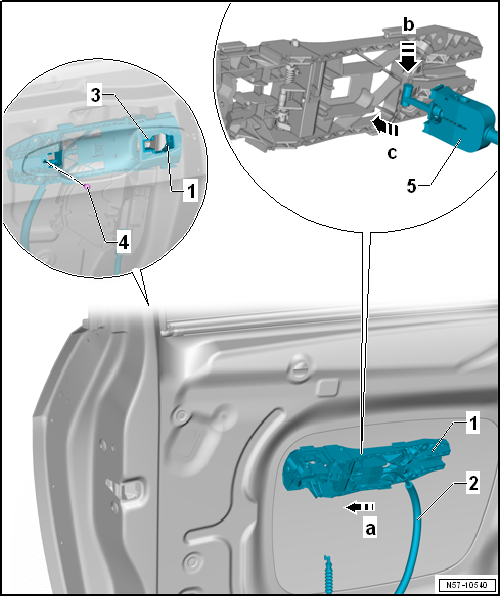 3
1
4
b
c
5
1
2
a
N57-10540