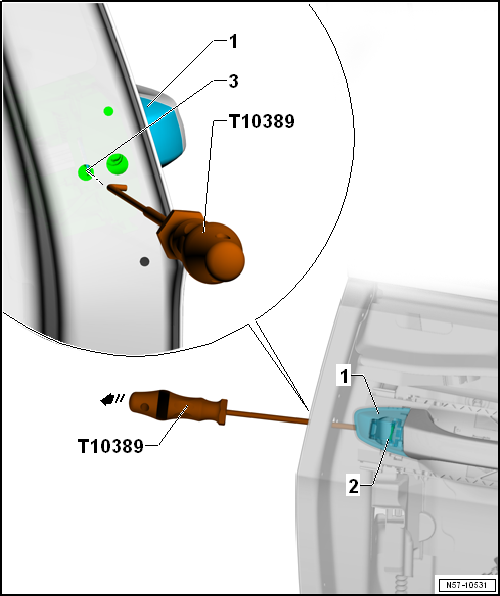 1
3
T10389
1
T10389
2
N57-10531