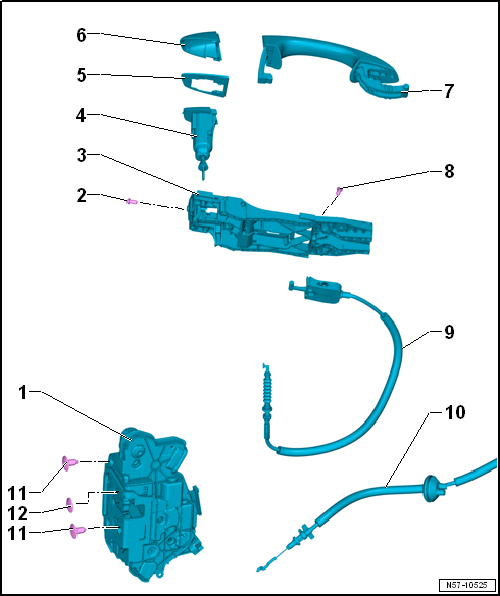 6
5
4
3
2
7
8
9
1
10
11
12
11
N57-10525