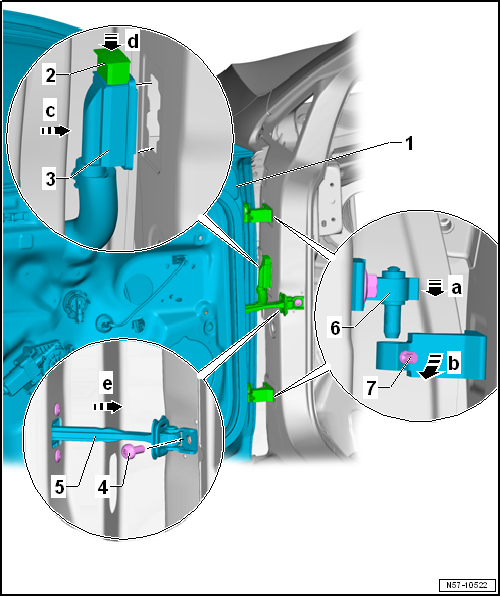 d
2
c
3
1
a
6
b
7
e
5
4
N57-10522