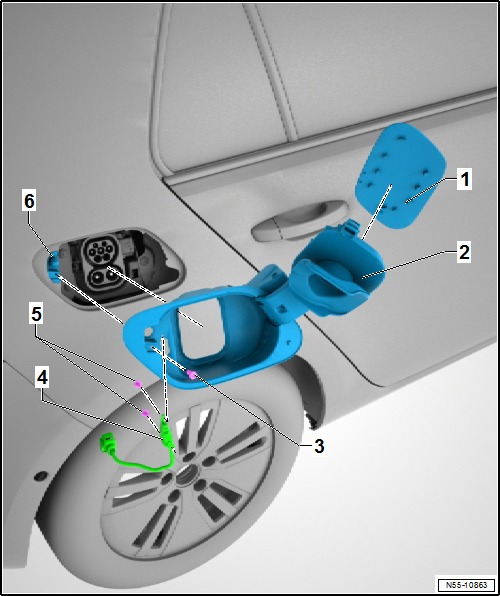 1
2
6
5
4
3
N55-10863