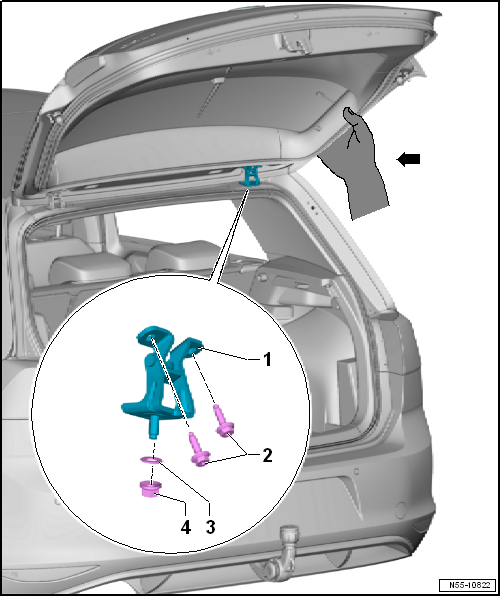 1
2
4
3
N55-10822