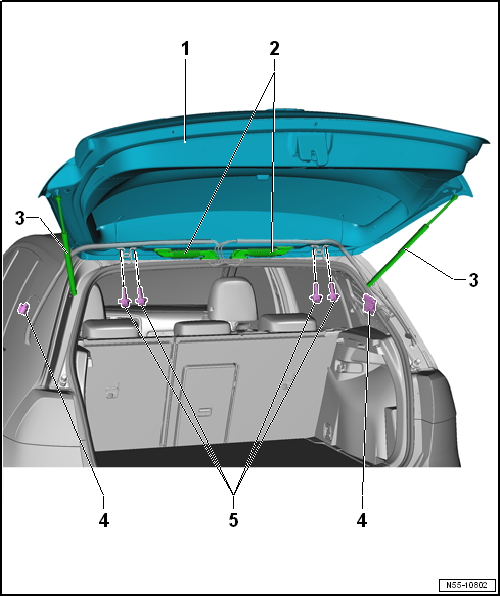 1
2
3
3
4
5
4
N55-10802