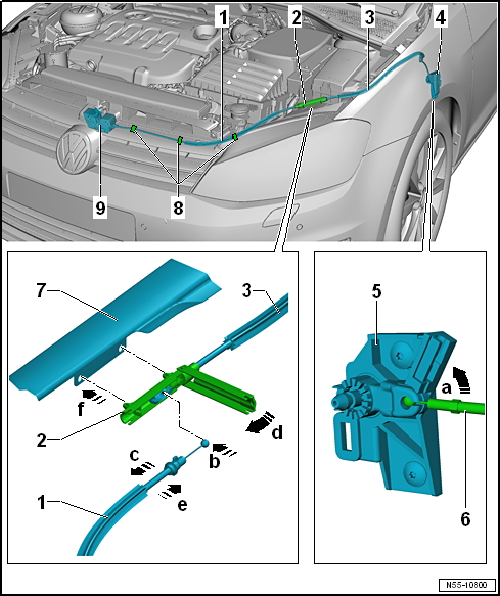 1
2
3
4
9
8
7
3
f
2
d
c
b
e
1
5
a
6
N55-10800