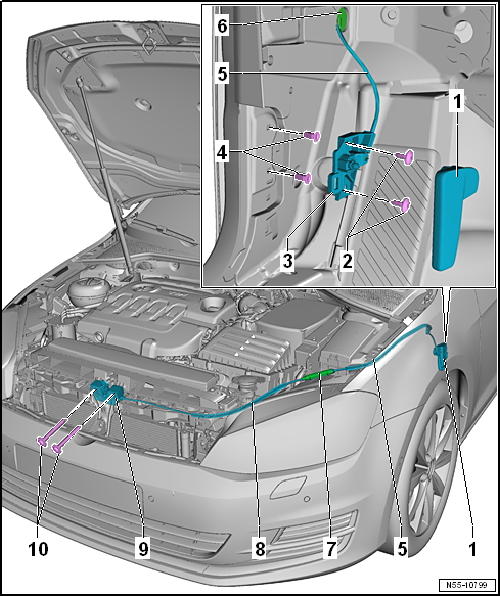 6
5
1
4
3
2
10
9
8
7
5
1
N55-10799