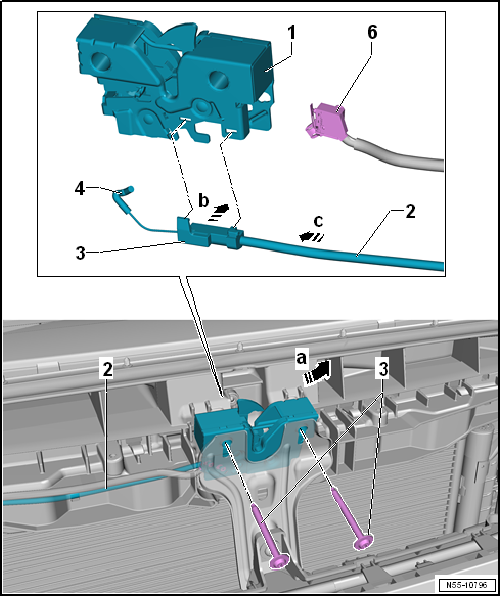 1
6
4
b
c
2
3
2
a
3
N55-10796