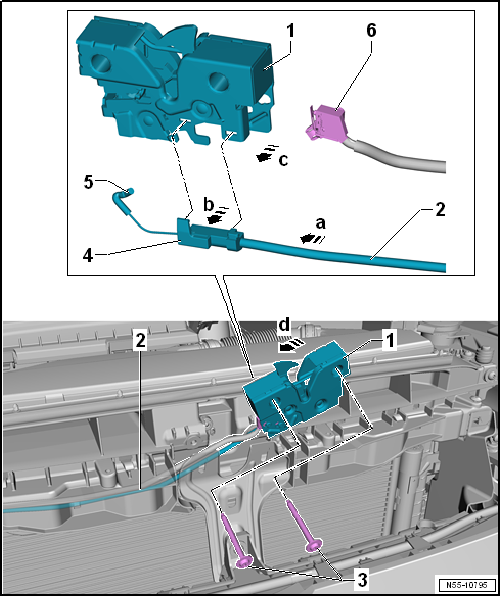 1
6
c
5
b
a
2
4
d
2
1
3
N55-10795