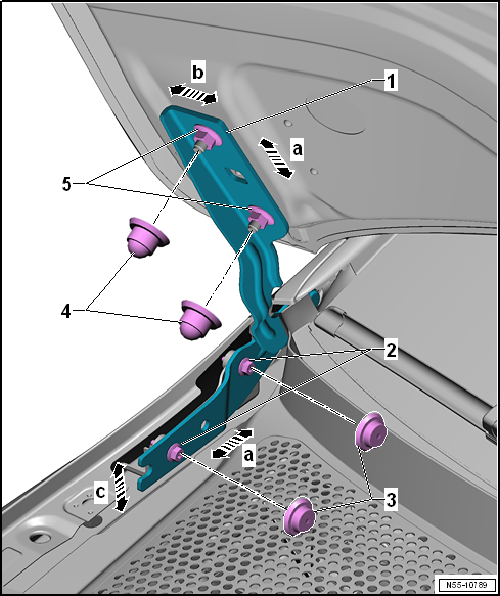 b
1
a
5
4
2
a
c
3
N55-10789