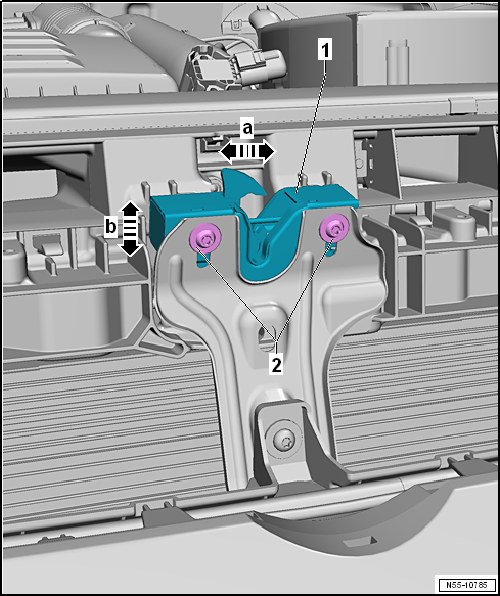 1
a
b
2
N55-10785