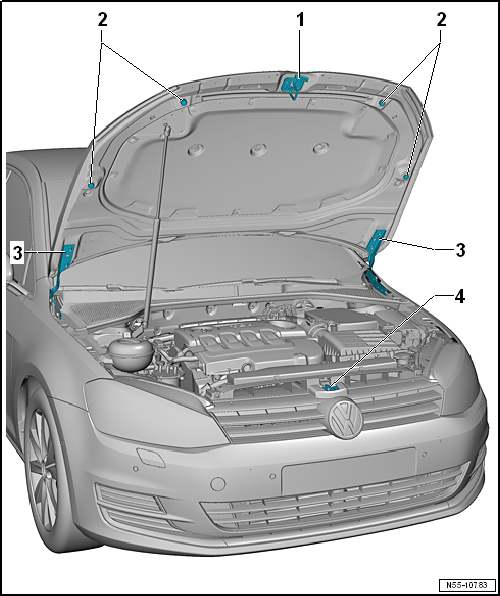 2
1
2
3
3
4
N55-10783