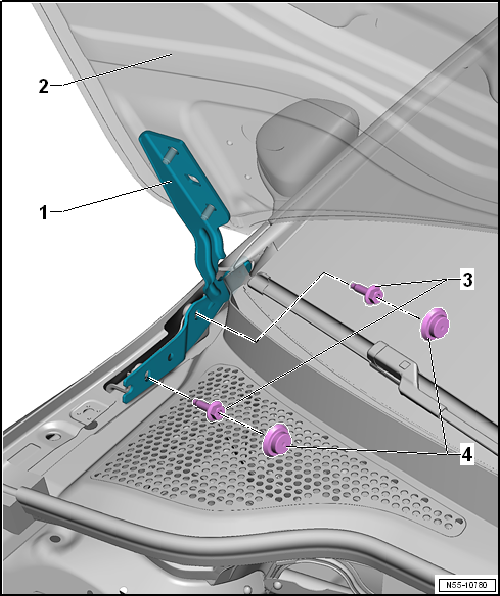 2
1
3
4
N55-10780