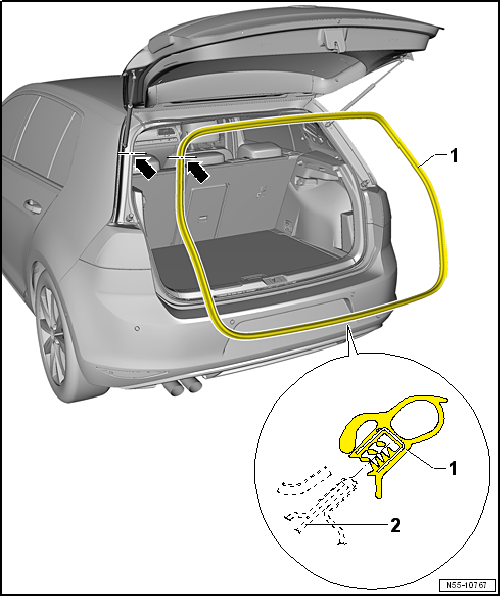 1

1

2

N55-10767