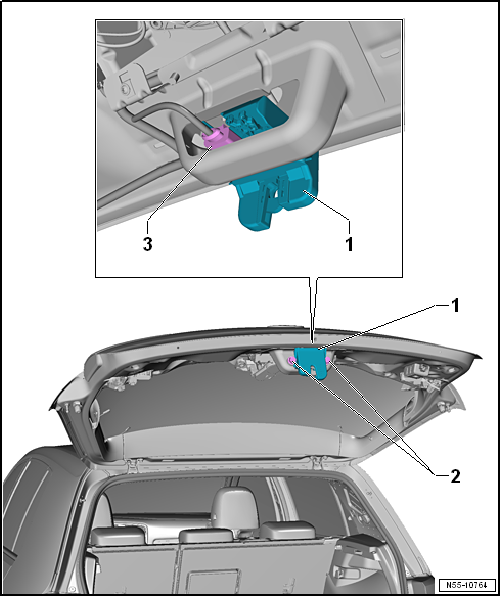 3
1
1
2
N55-10764