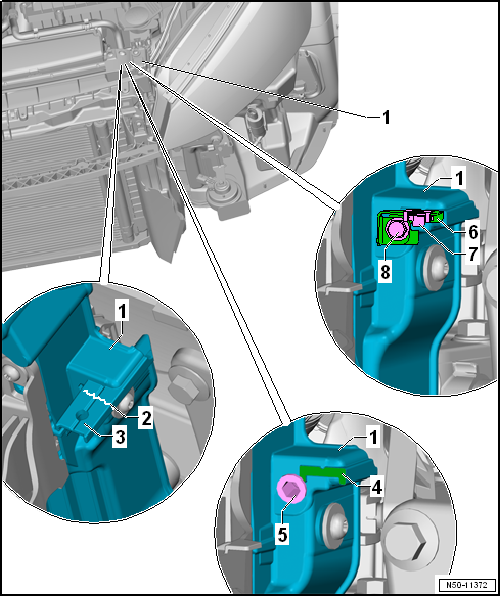 1
1
6
7
8
1
2
3
1
4
5
N50-11372