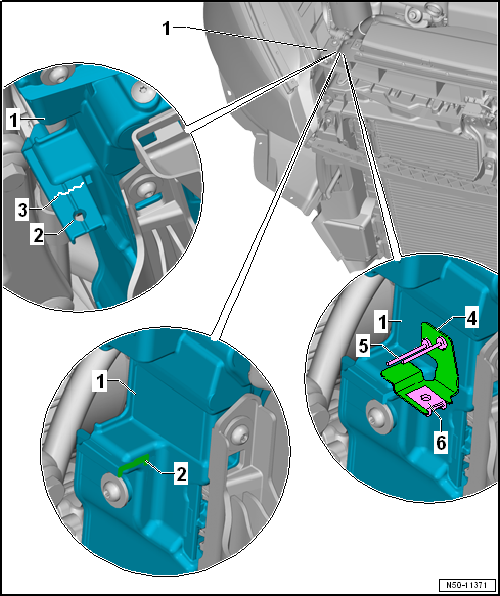 1
1
3
2
1
2
1
4
5
6
N50-11371