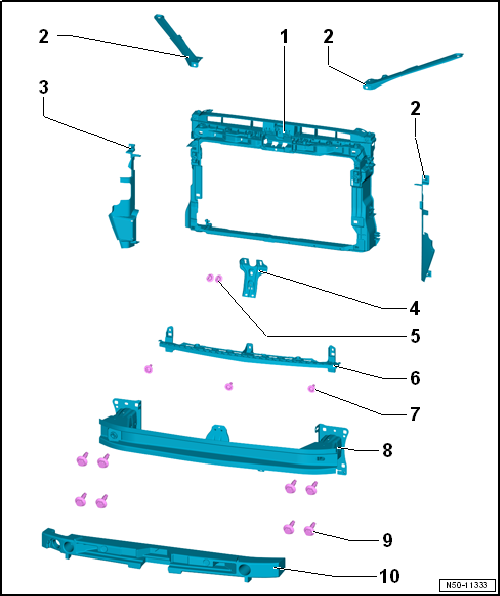 2
1
2
3
2
4
5
6
7
8
9
10
N50-11333