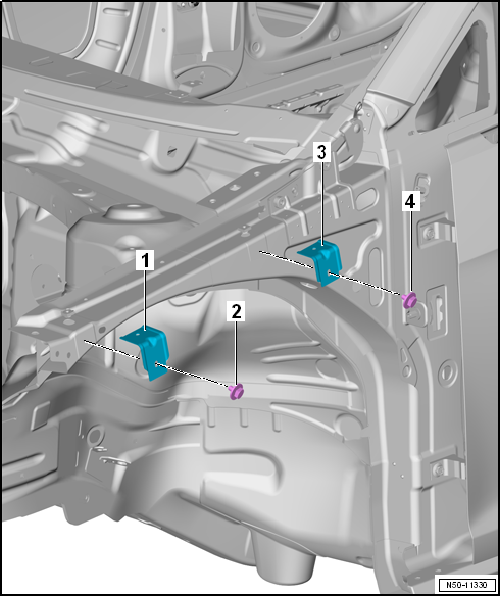 3
4
1
2
N50-11330