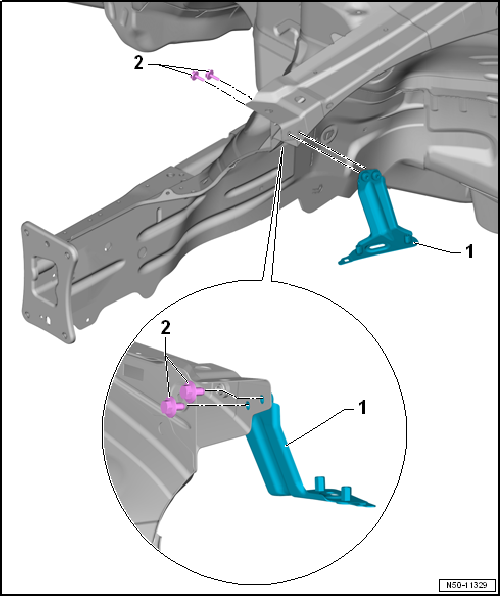 2

1

2

1

N50-11329