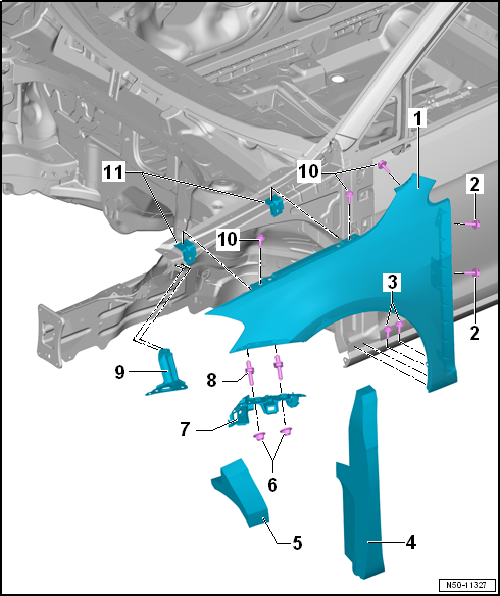 1
2
11
10
10
3
2
9
8
7
6
5
4
N50-11327