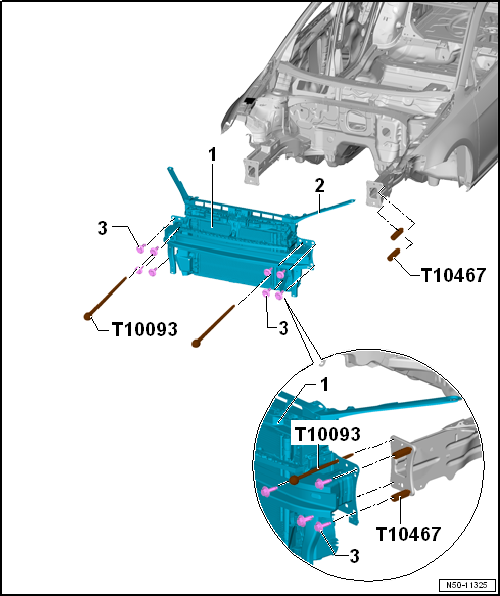 1
2
3
T10467
T10093
3
1
T10093
T10467
3
N50-11325