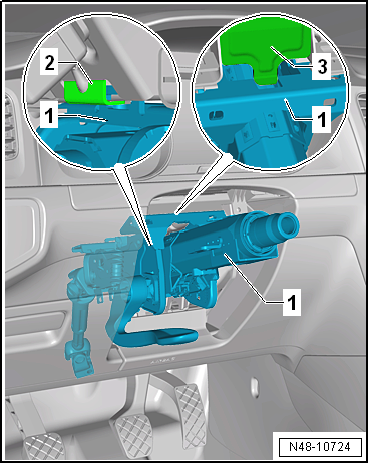 2
1
3
1
1
N48-10724