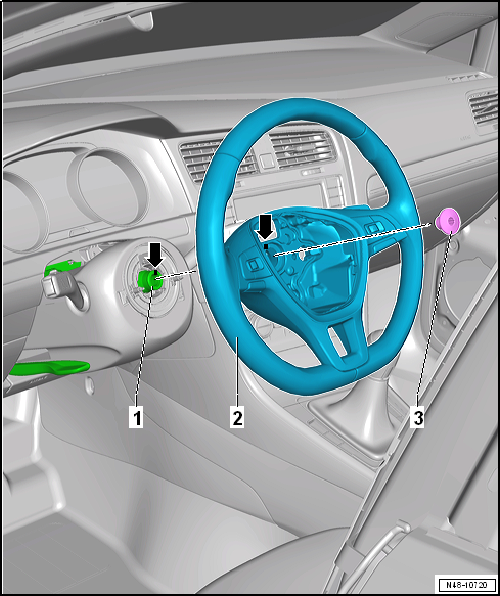 1
2
3
N48-10720