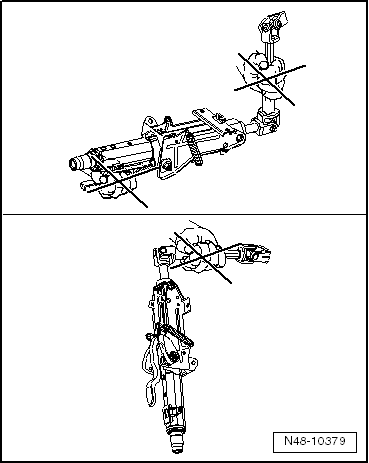 N48-10379