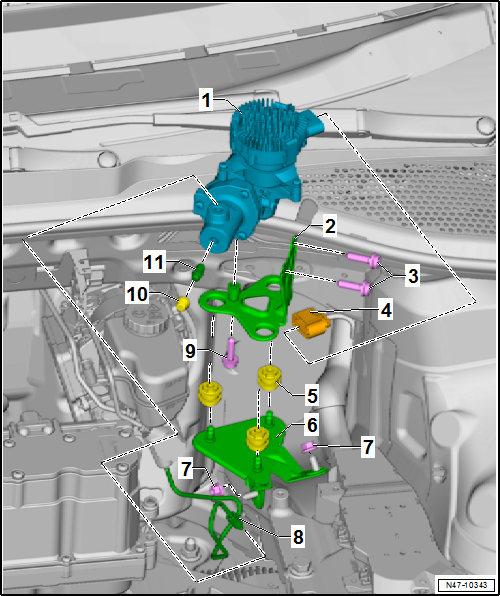 1
2
3
11
10
4
9
5
6
7
7
8
N47-10343