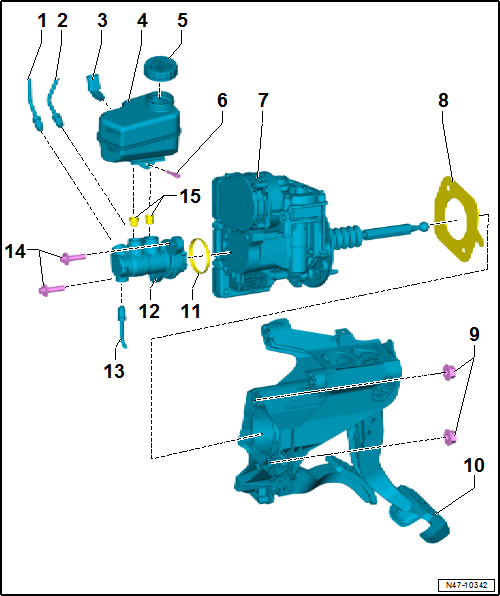 1
2
3
4
5
6
7
8
15
14
12
11
13
9
10
N47-10342