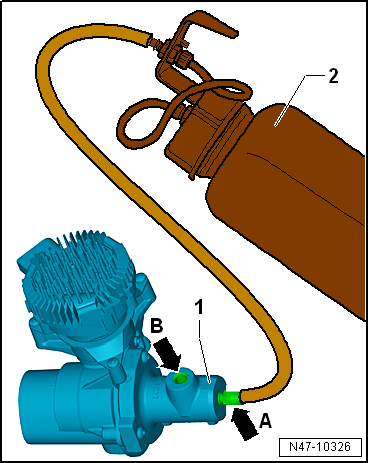 2

1

B

A

N47-10326