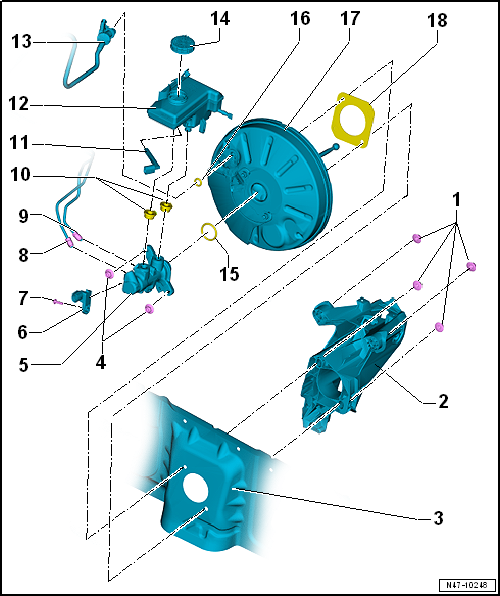 13
14
16
17
18
12
11
10
9
8
7
6
5
4
15
1
2
3
N47-10248