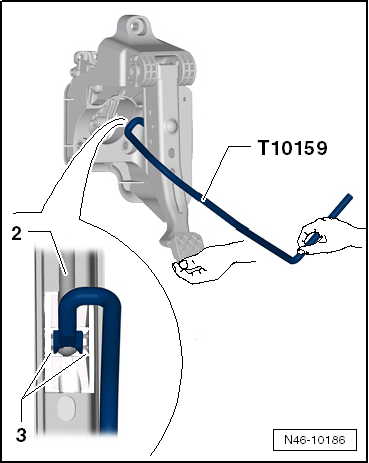 T10159

2

3

N46-10186