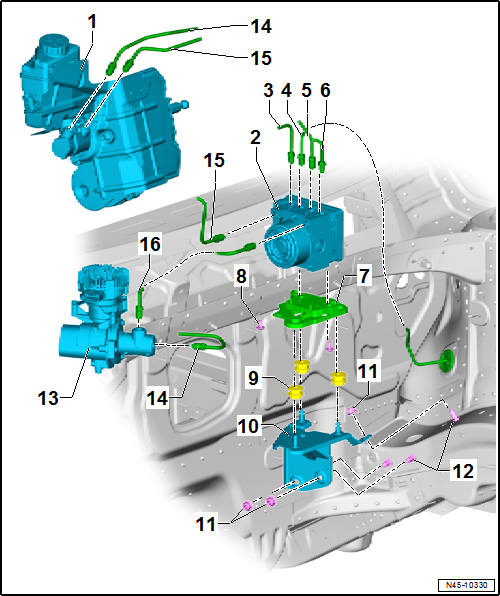 1
14
15
3
4
5
6
2
15
16
8
7
13
14
9
11
10
12
11
N45-10330