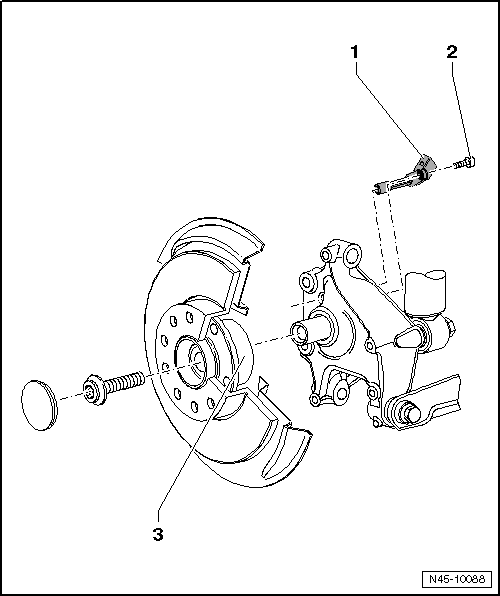 1
2
3
N45-10088